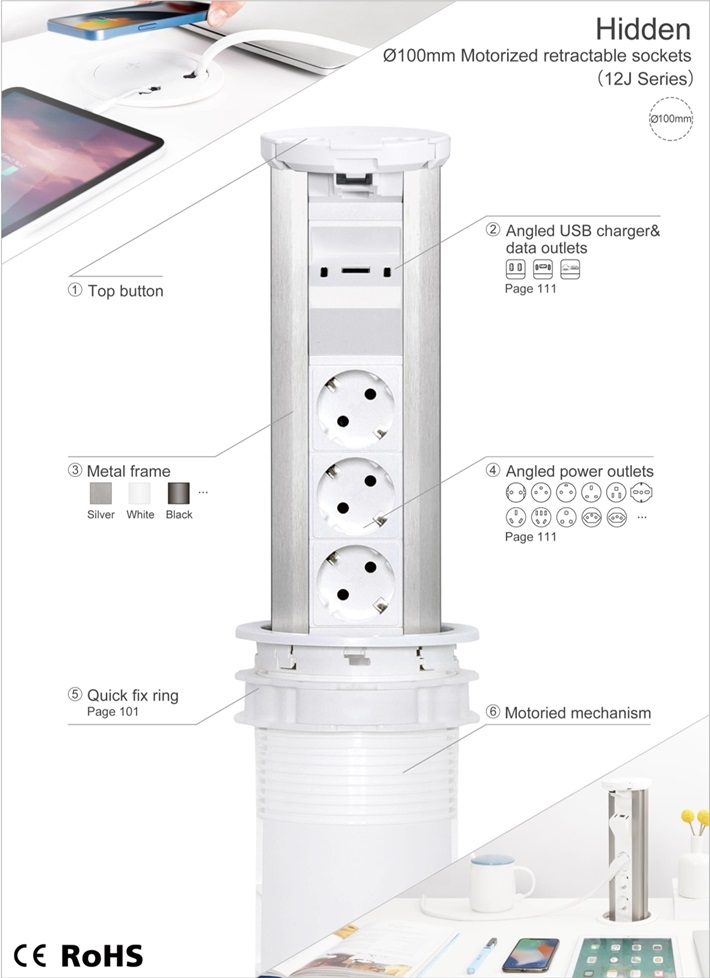 Hidden

Ø100mm Motorized retractable sockets (12J Series)

Ø100mm

① Top button

② Angled USB charger& data outlets

Page 111

③ Metal frame

Silver White Black ...

④ Angled power outlets

...

Page 111

⑤ Quick fix ring

Page 101

⑥ Motoried mechanism

CE RoHS