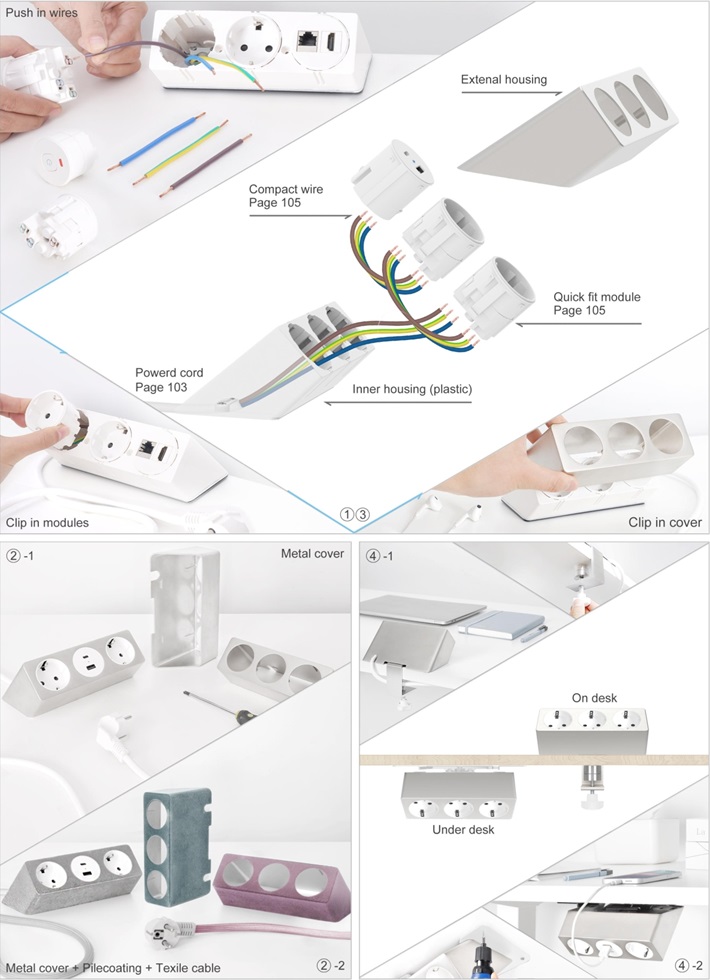 Push in wires

Extenal housing

Compact wire
Page 105

Quick fit module
Page 105

Powerd cord
Page 103

Inner housing (plastic)

Clip in modules

①③

Clip in cover

② -1

Metal cover

Metal cover + Pilecoating + Texile cable

② -2

④ -1

On desk

Under desk

④ -2