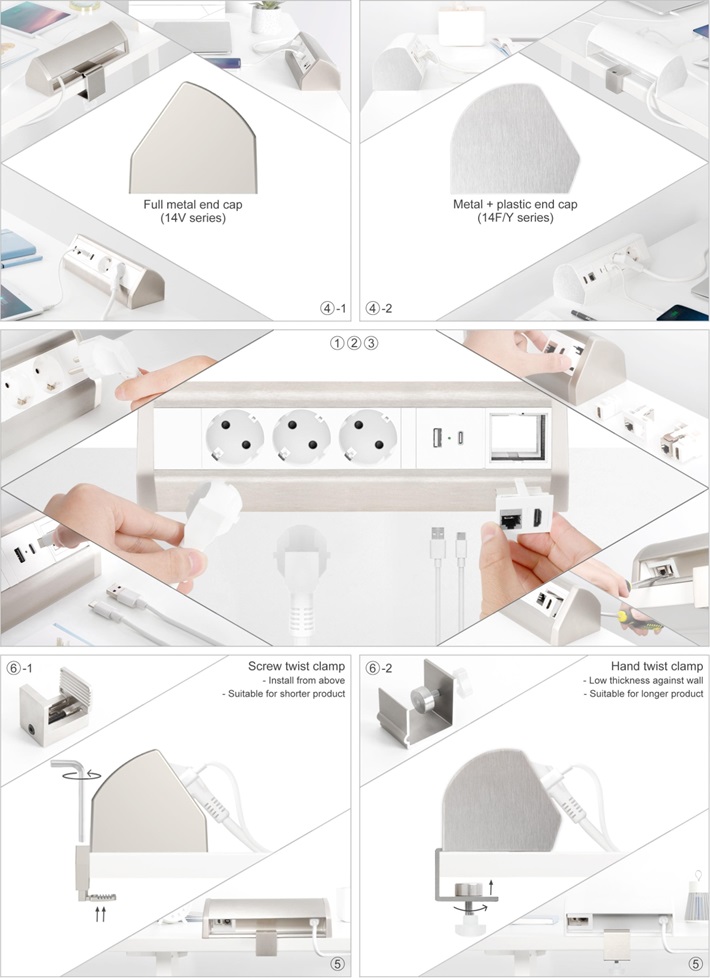 Full metal end cap
(14V series)

④-1

Metal + plastic end cap
(14F/Y series)

④-2

①②③

⑥-1

Screw twist clamp
- Install from above
- Suitable for shorter product

⑤

⑥-2

Hand twist clamp
- Low thickness against wall
- Suitable for longer product

⑤